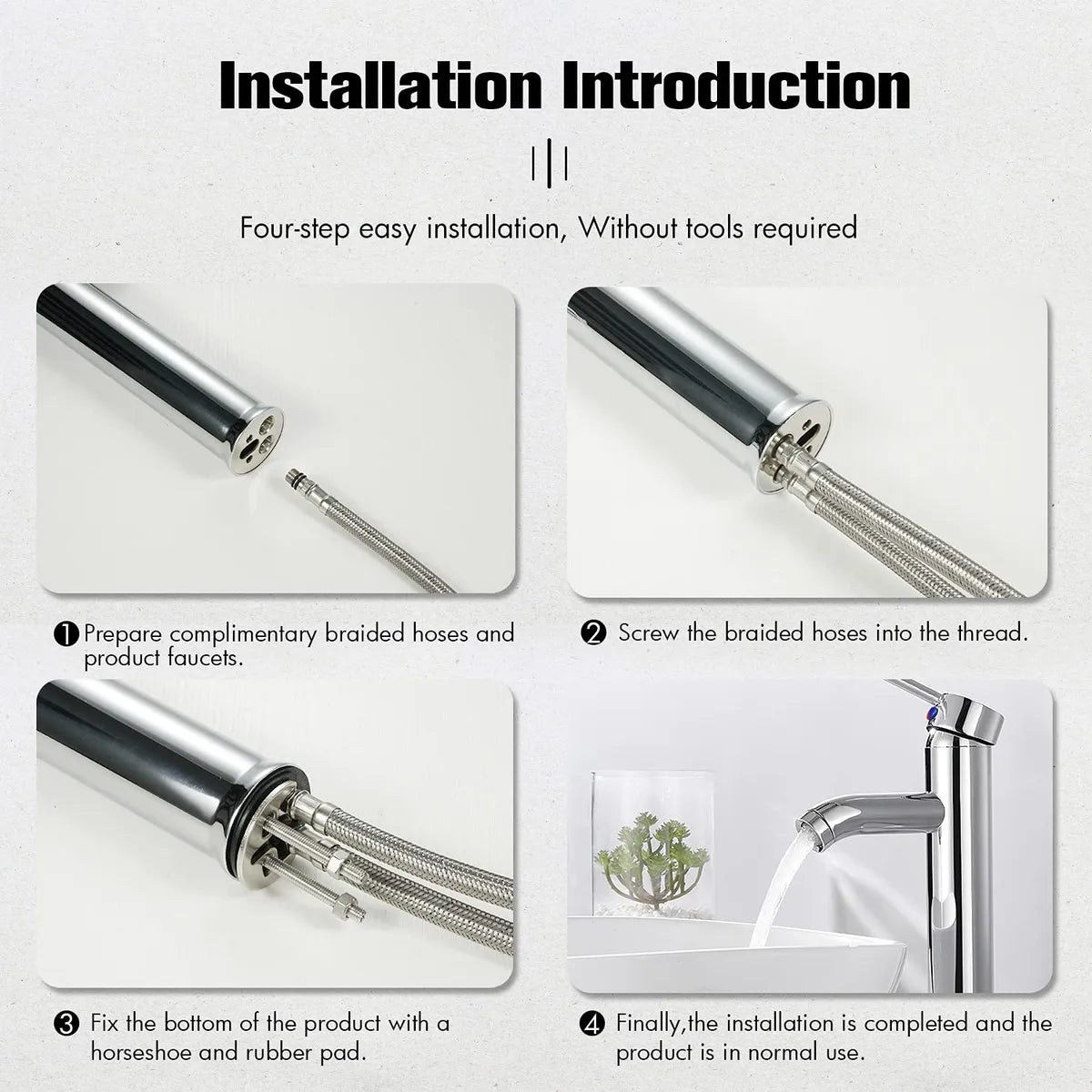 Installation Introduction

Four-step easy installation, Without tools required

❶ Prepare complimentary braided hoses and product faucets.

❷ Screw the braided hoses into the thread.

❸ Fix the bottom of the product with a horseshoe and rubber pad.

❹ Finally,the installation is completed and the product is in normal use.